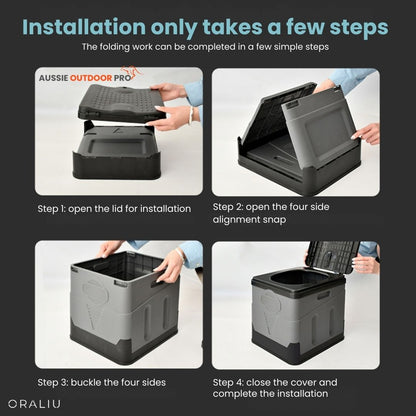 Installation only takes a few steps

The folding work can be completed in a few simple steps

AUSSIE OUTDOOR PRO

Step 1: open the lid for installation

Step 2: open the four side alignment snap

Step 3: buckle the four sides

Step 4: close the cover and complete the installation

ORALIU