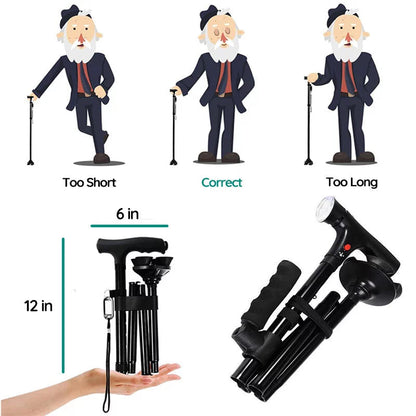 Too Short

Correct

Too Long

6 in

12 in