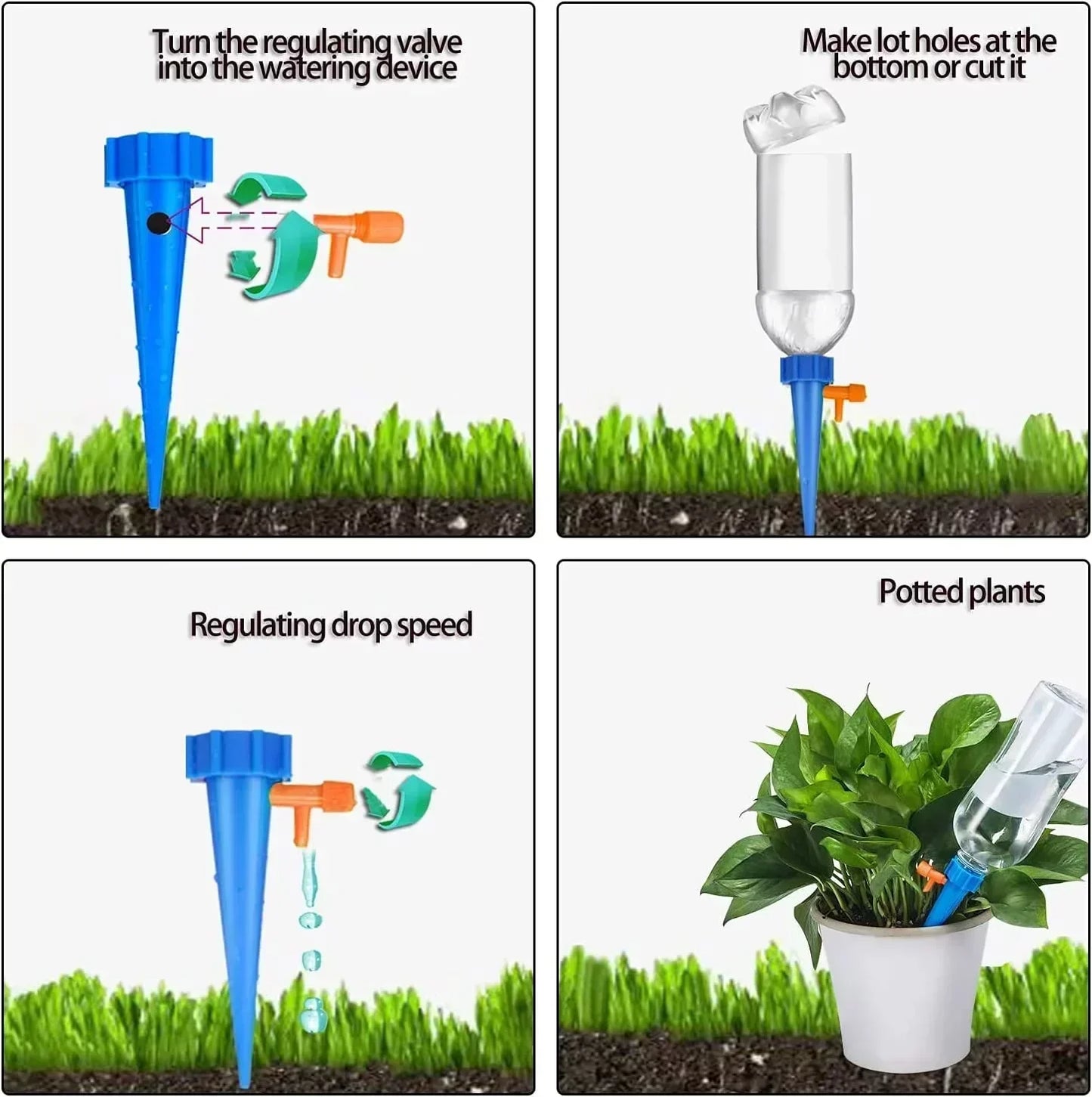 Turn the regulating valve into the watering device

Make lot holes at the bottom or cut it

Regulating drop speed

Potted plants